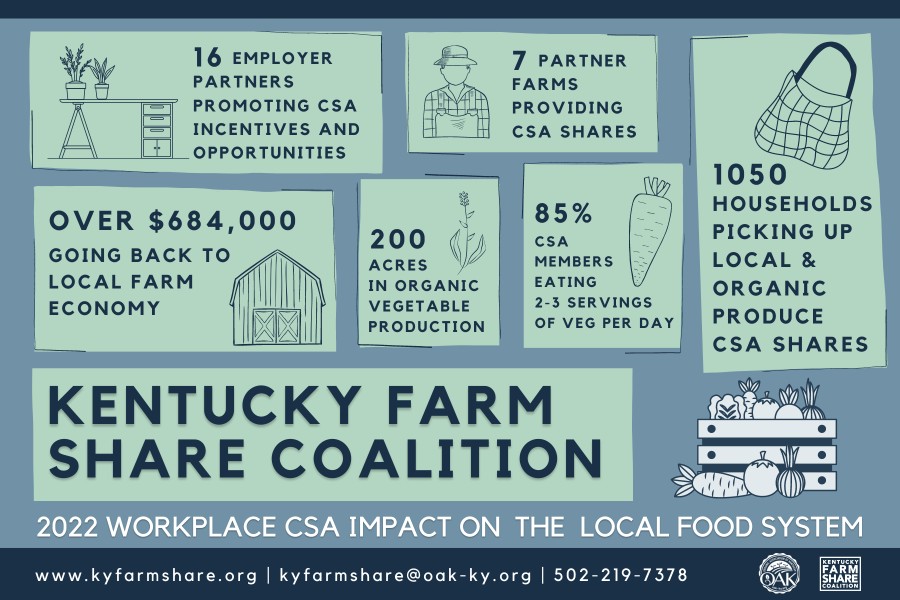 16 EMPLOYER PARTNERS PROMOTING CSA INCENTIVES AND OPPORTUNITIES

7 PARTNER FARMS PROVIDING CSA SHARES

1050 HOUSEHOLDS PICKING UP LOCAL & ORGANIC PRODUCE CSA SHARES

OVER $684,000 GOING BACK TO LOCAL FARM ECONOMY

200 ACRES IN ORGANIC VEGETABLE PRODUCTION

85% CSA MEMBERS EATING 2-3 SERVINGS OF VEG PER DAY

KENTUCKY FARM SHARE COALITION

2022 WORKPLACE CSA IMPACT ON THE LOCAL FOOD SYSTEM

www.kyfarmshare.org | kyfarmshare@oak-ky.org | 502-219-7378

OAK

KENTUCKY FARM SHARE COALITION